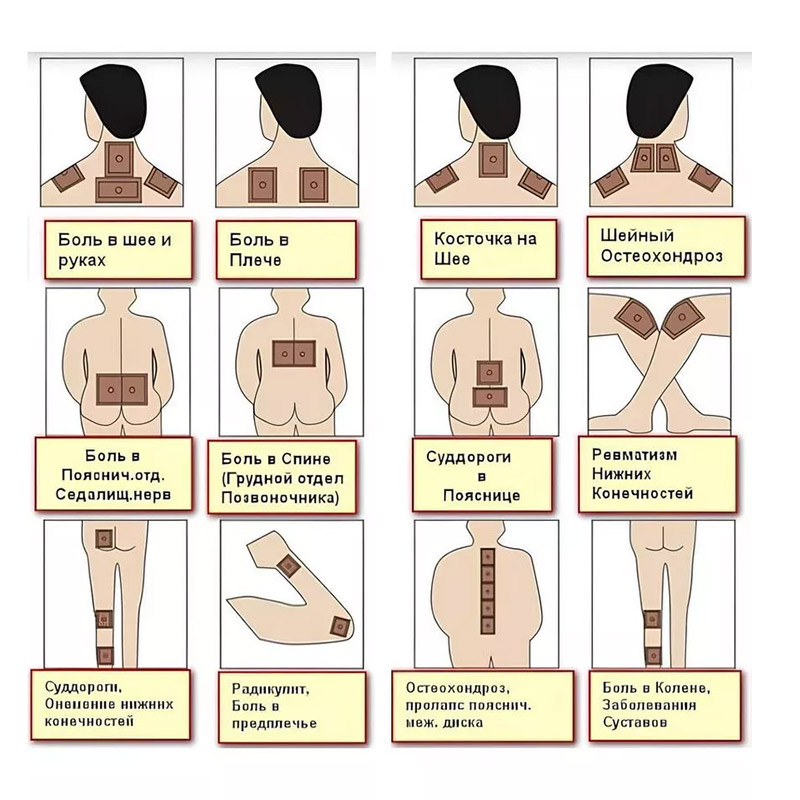 Боль в шее и руках

Боль в Плече

Косточка на Шее

Шейный Остеохондроз

Боль в Пояснич.отд. Седалищ.нерв

Боль в Спине (Грудной отдел Позвоночника)

Суддороги в Пояснице

Ревматизм Нижних Конечностей

Суддороги, Онемение нижних конечностей

Радикулит, Боль в предплечье

Остеохондроз, пролапс пояснич. меж. диска

Боль в Колене, Заболевания Суставов