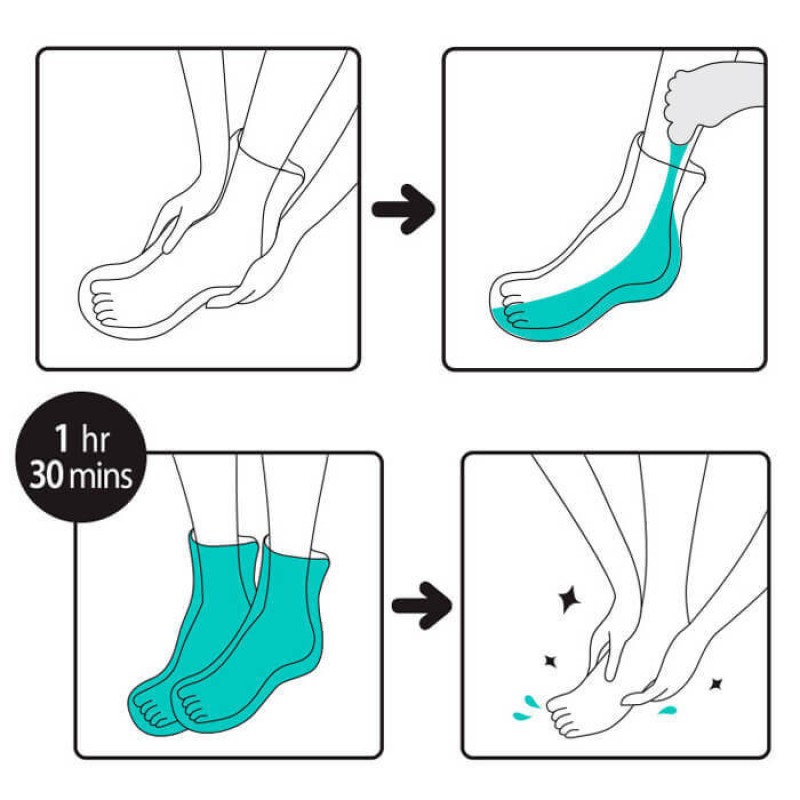 1 hr
30 mins