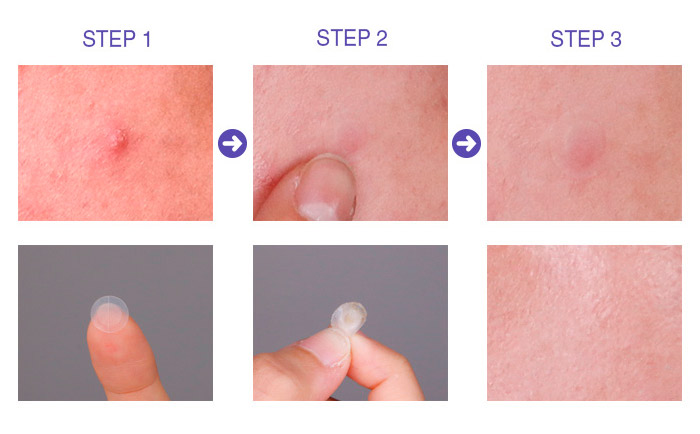 STEP 1

STEP 2

STEP 3